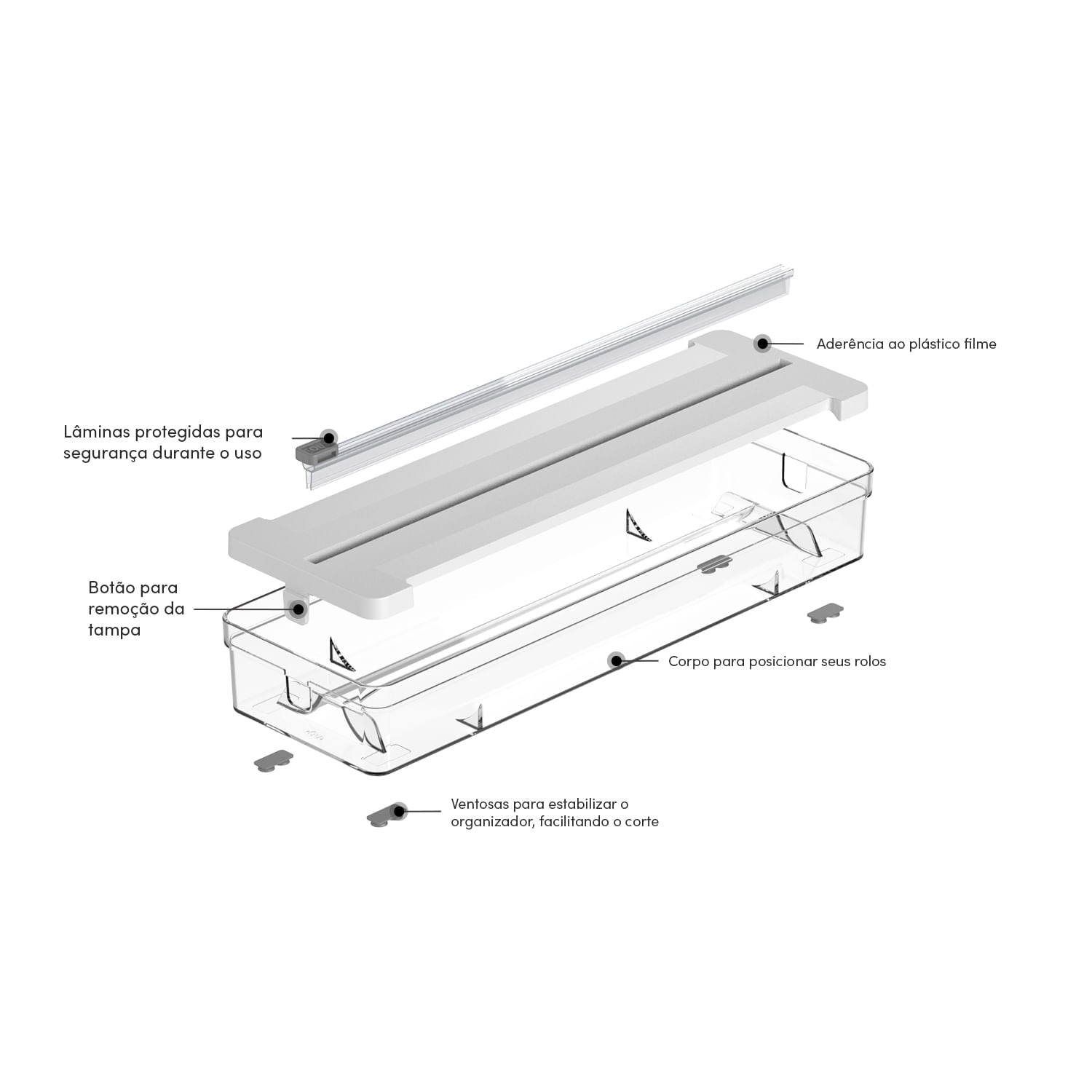 Aderência ao plástico filme

Lâminas protegidas para segurança durante o uso

Botão para remoção da tampa

Corpo para posicionar seus rolos

Ventosas para estabilizar o organizador, facilitando o corte