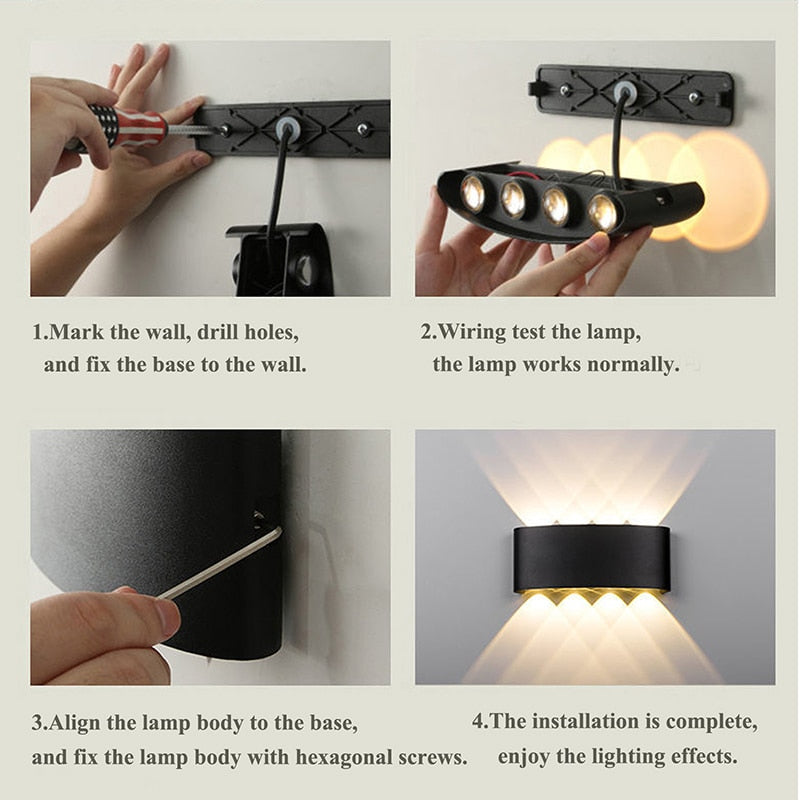 1.Mark the wall, drill holes, and fix the base to the wall.

2.Wiring test the lamp, the lamp works normally.

3.Align the lamp body to the base, and fix the lamp body with hexagonal screws.

4.The installation is complete, enjoy the lighting effects.