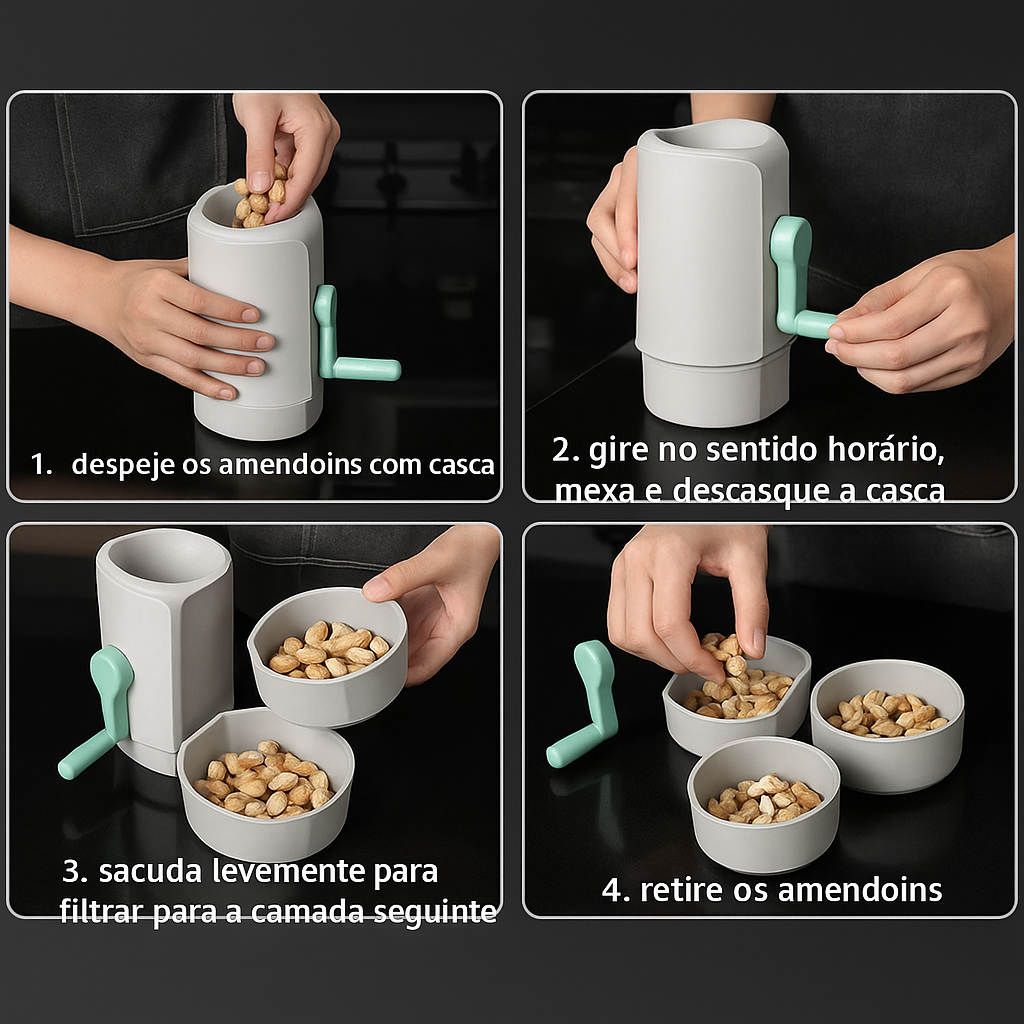 1. despeje os amendoins com casca

2. gire no sentido horário, mexa e descasque a casca

3. sacuda levemente para filtrar para a camada seguinte

4. retire os amendoins