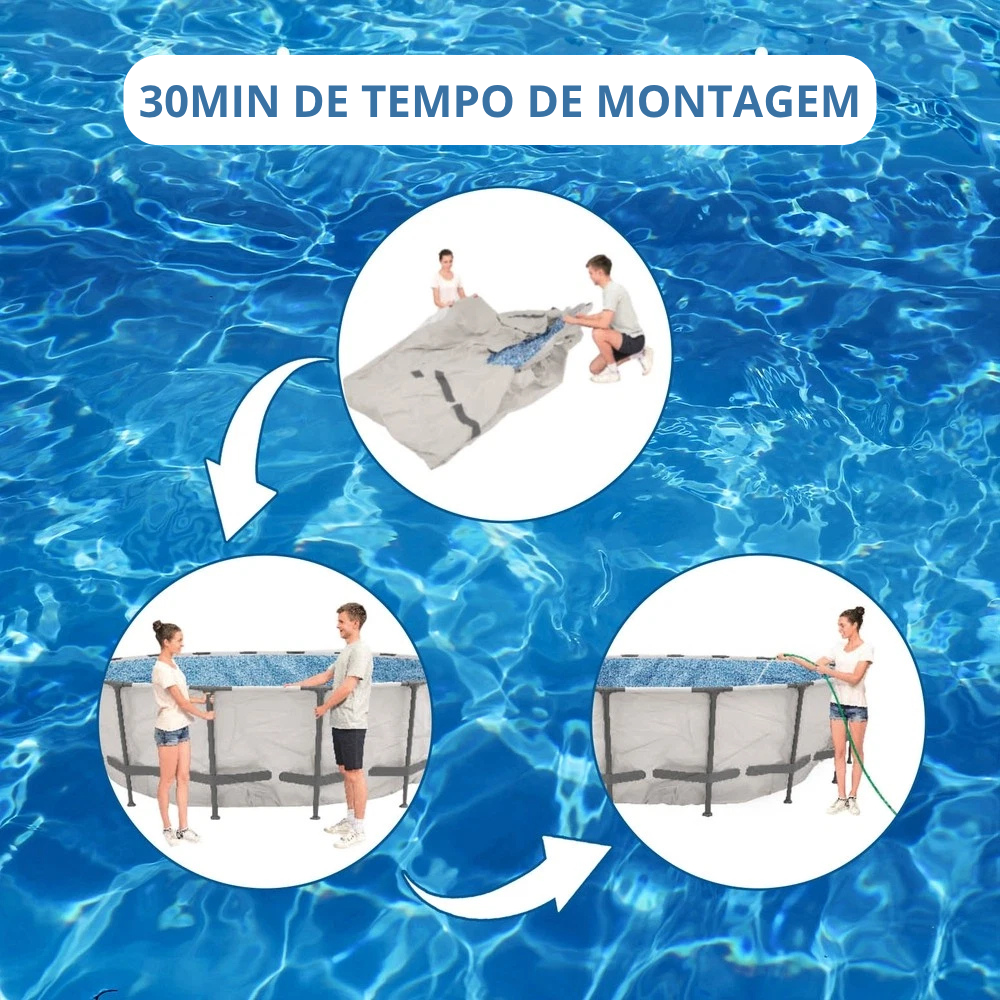 30MIN DE TEMPO DE MONTAGEM